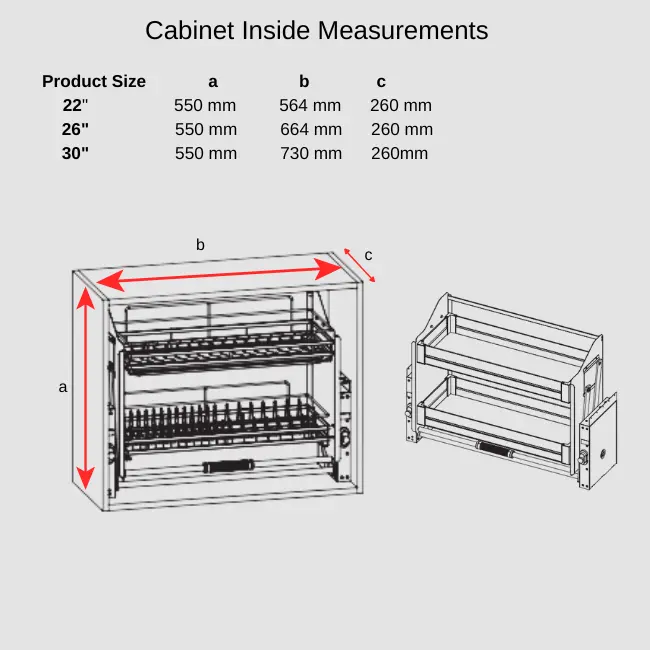 Cabinet Inside Measurements

| Product Size | a | b | c |
|---|---|---|---|
| 22" | 550 mm | 564 mm | 260 mm |
| 26" | 550 mm | 664 mm | 260 mm |
| 30" | 550 mm | 730 mm | 260mm |

b

c

a